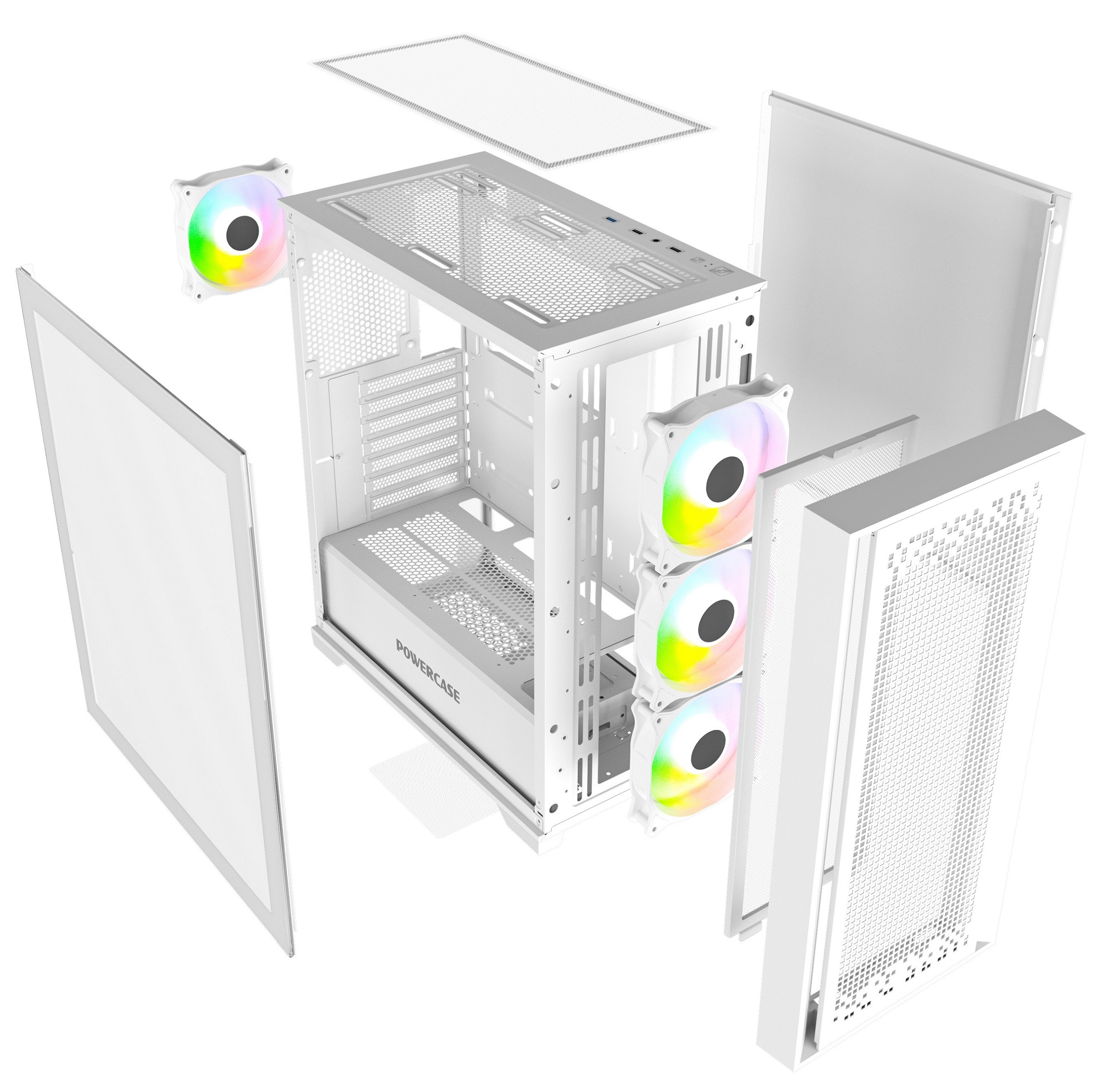 POWERCASE